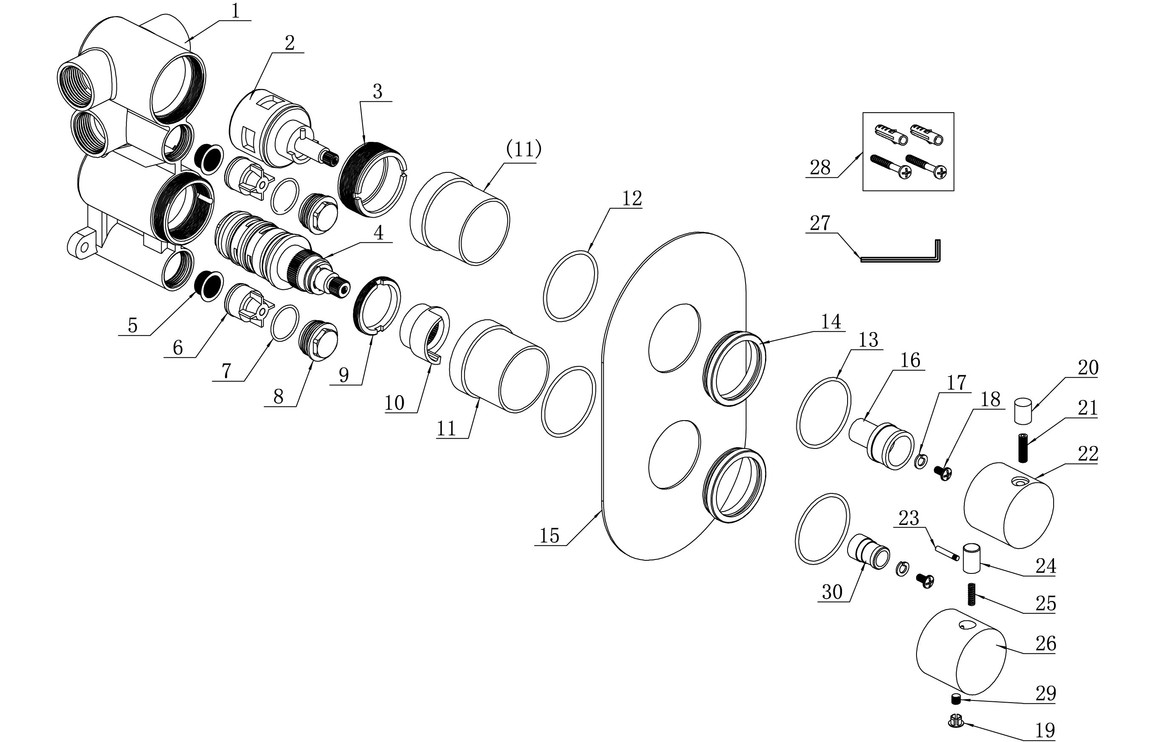 1
2
3
(11)
28
12
27
4
5
6
7
8
9
10
11
14
13
16
17
18
20
21
22
15
23
24
30
25
26
29
19