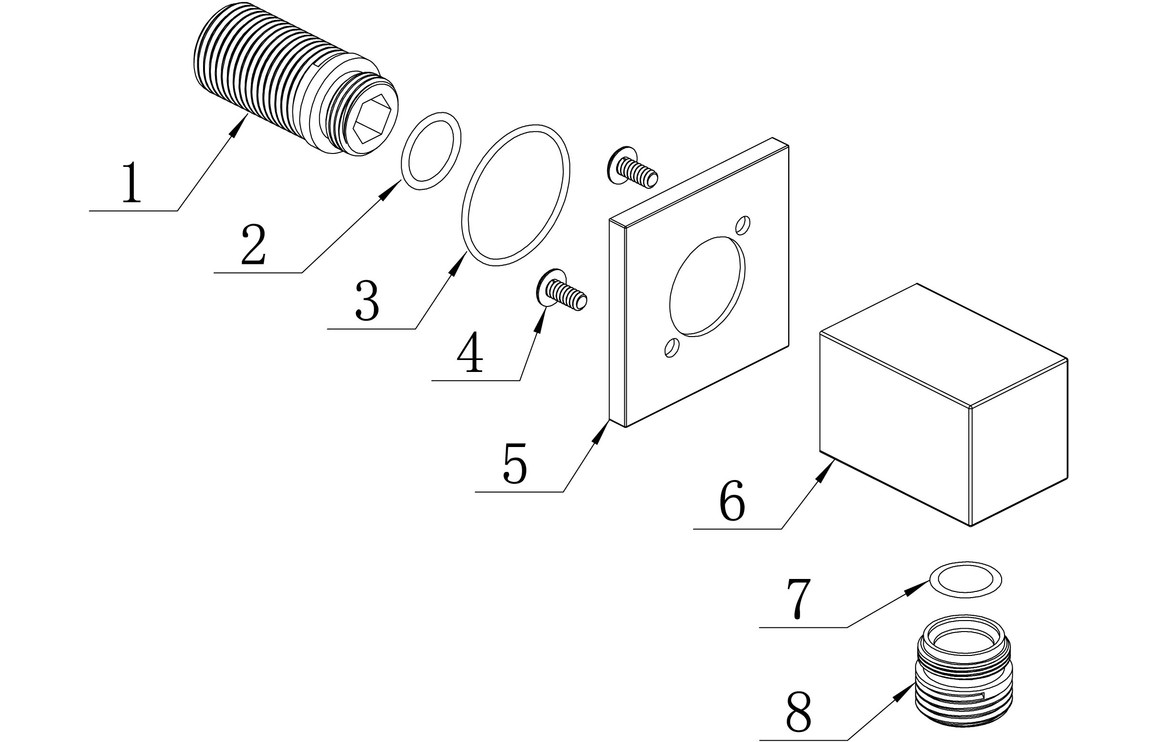 1
2
3
4
5
6
7
8