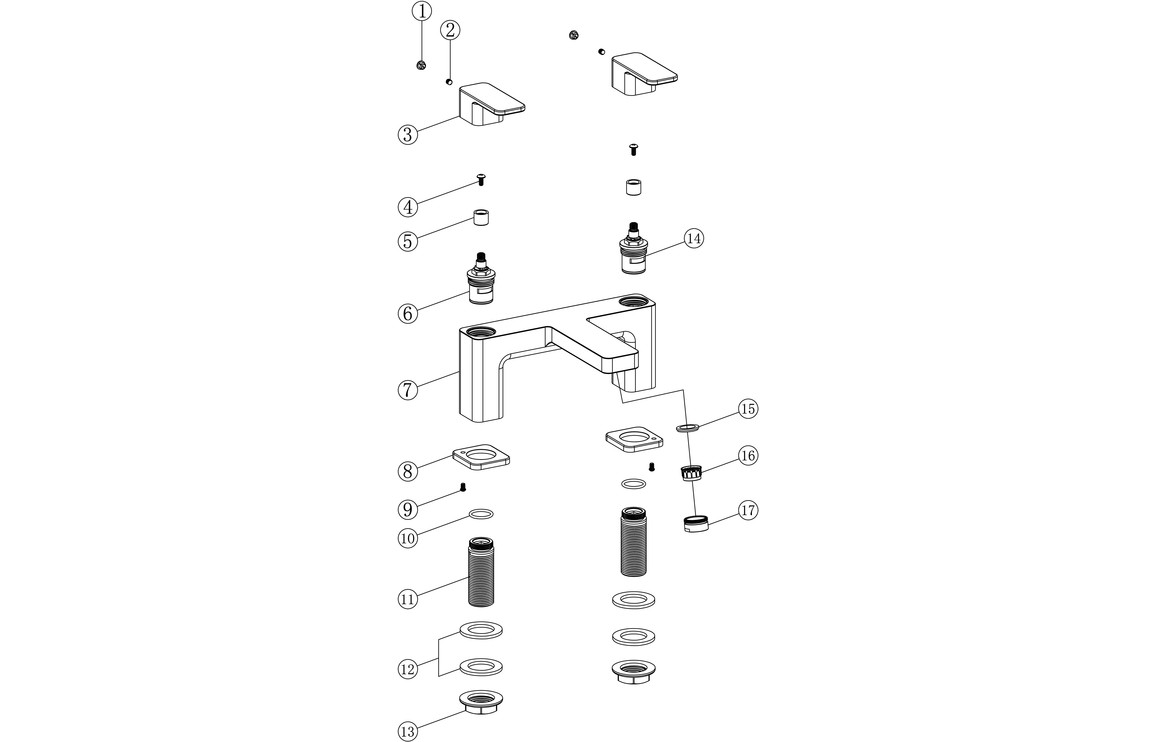 1
2
3
4
5
6
7
8
9
10
11
12
13
14
15
16
17