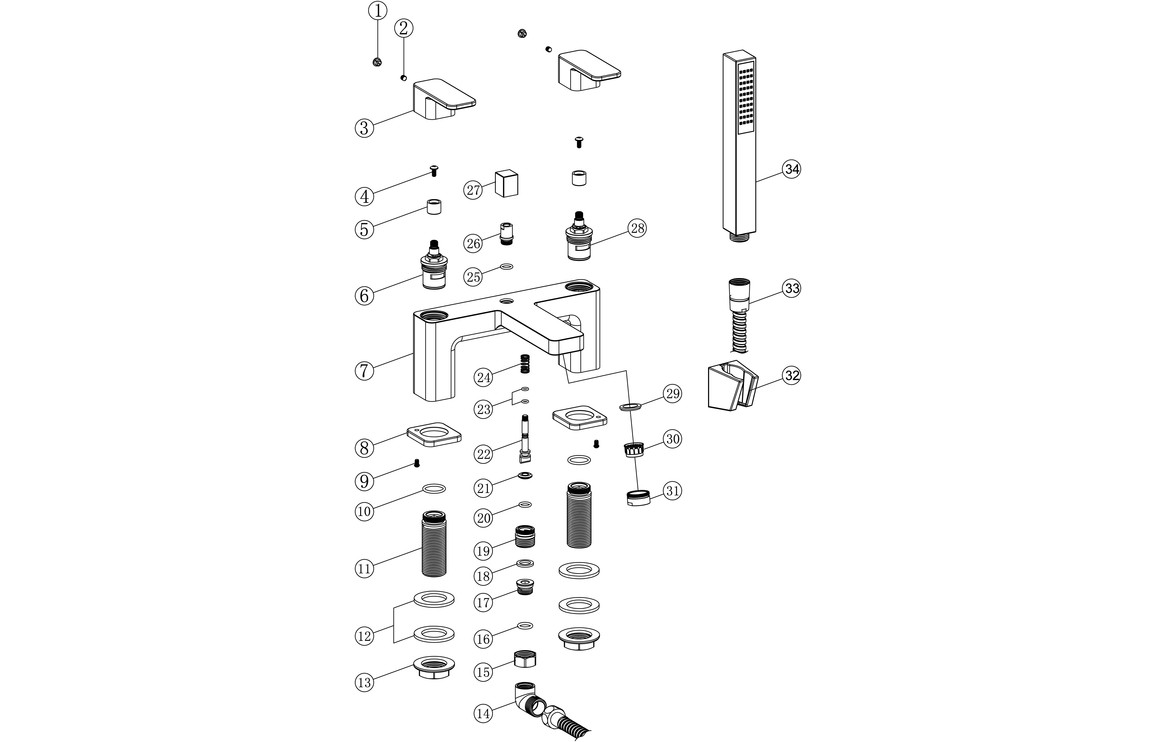 1
2
3
4
5
6
7
8
9
10
11
12
13
27
26
25
24
23
22
21
20
19
18
17
16
15
14
28
29
30
31
34
33
32