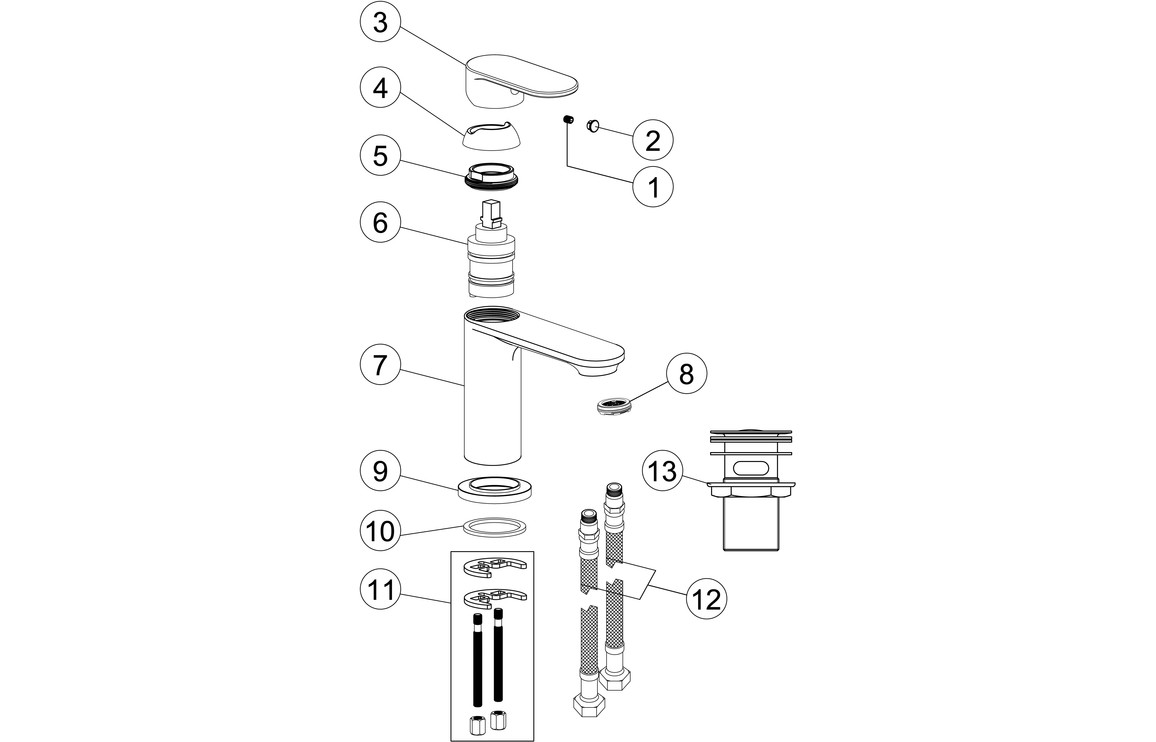 3
4
2
5
1
6
7
8
9
13
10
11
12